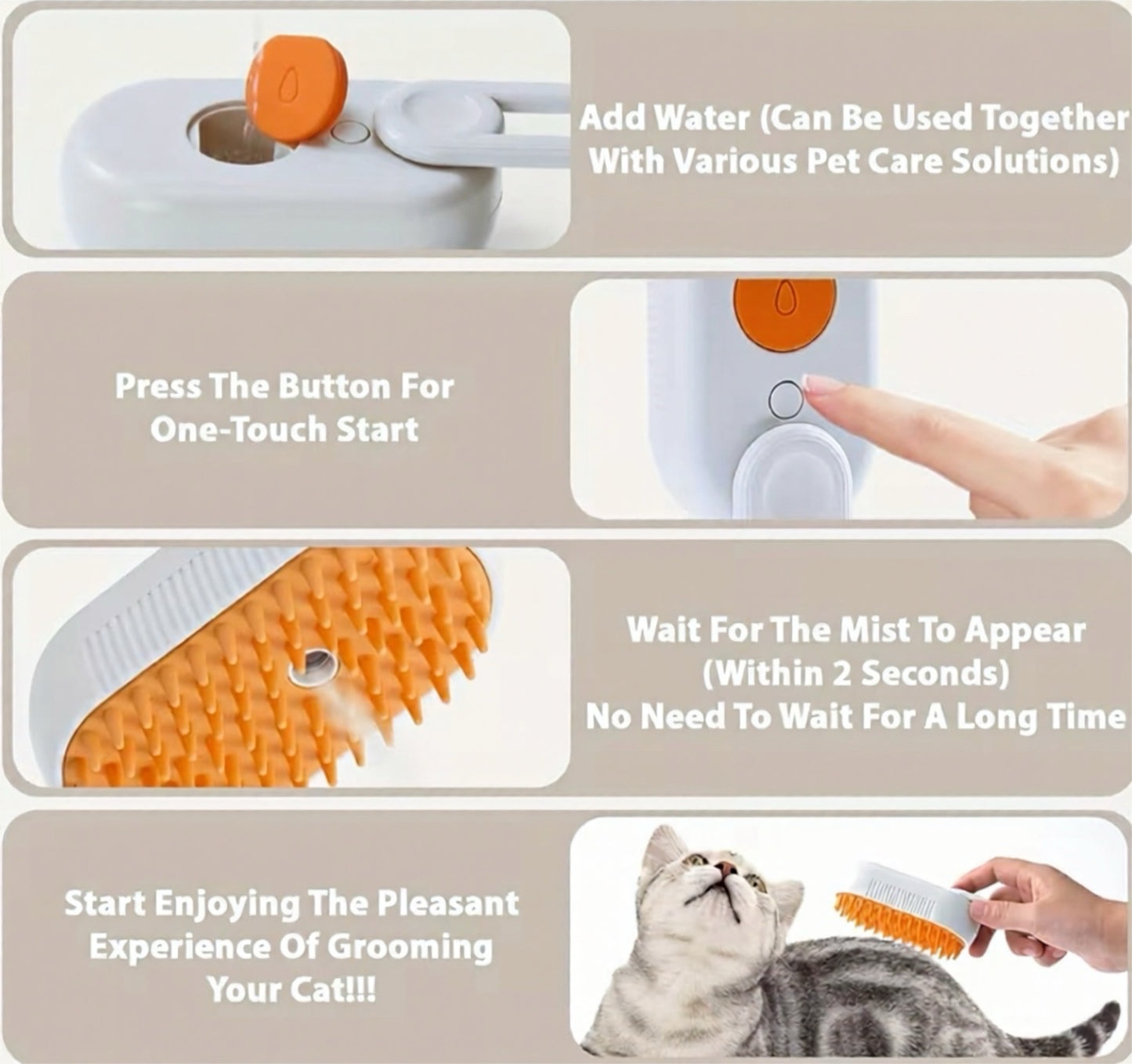 Add Water (Can Be Used Together With Various Pet Care Solutions)

Press The Button For One-Touch Start

Wait For The Mist To Appear (Within 2 Seconds) No Need To Wait For A Long Time

Start Enjoying The Pleasant Experience Of Grooming Your Cat!!!