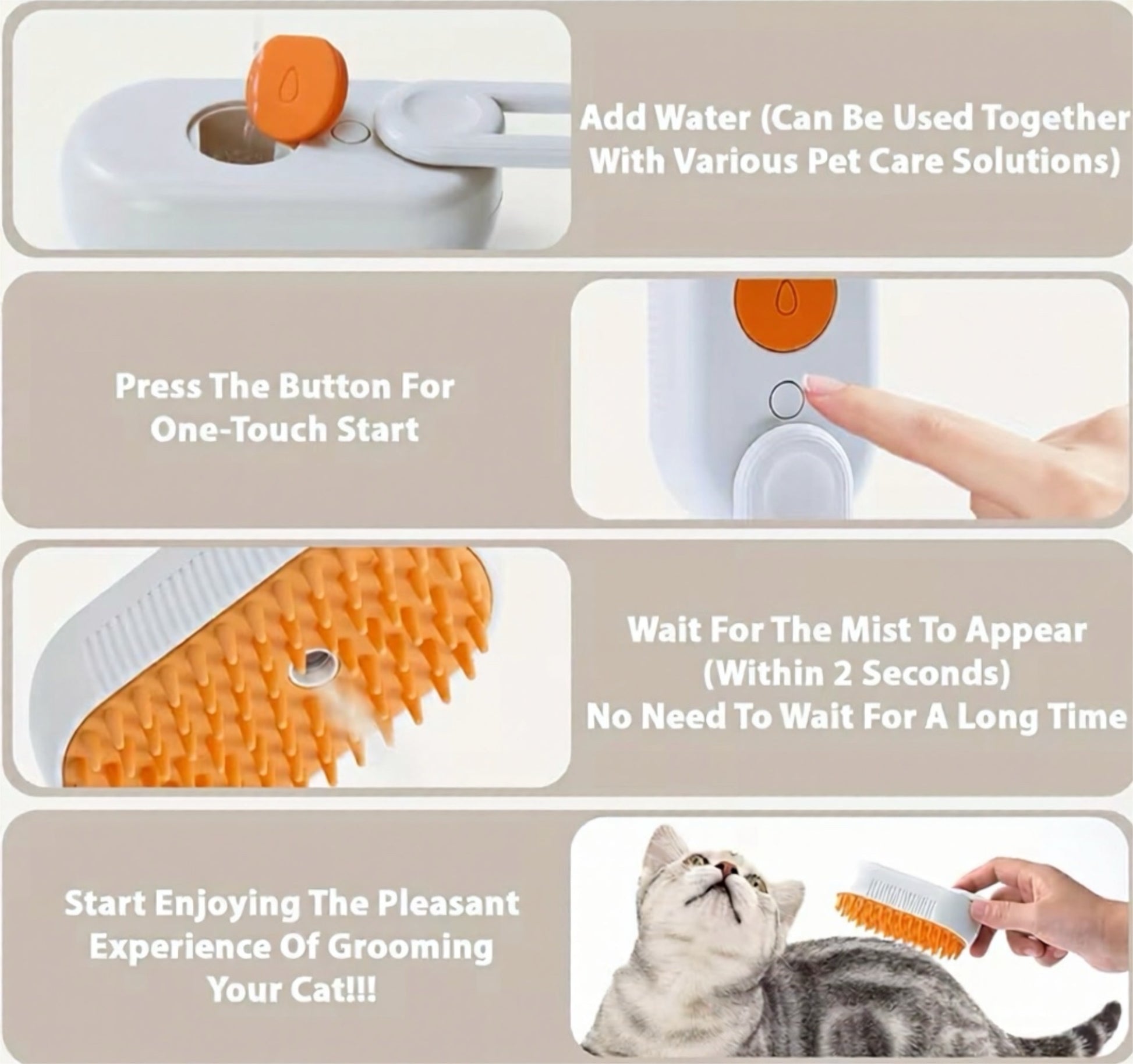 Add Water (Can Be Used Together With Various Pet Care Solutions)

Press The Button For One-Touch Start

Wait For The Mist To Appear (Within 2 Seconds) No Need To Wait For A Long Time

Start Enjoying The Pleasant Experience Of Grooming Your Cat!!!